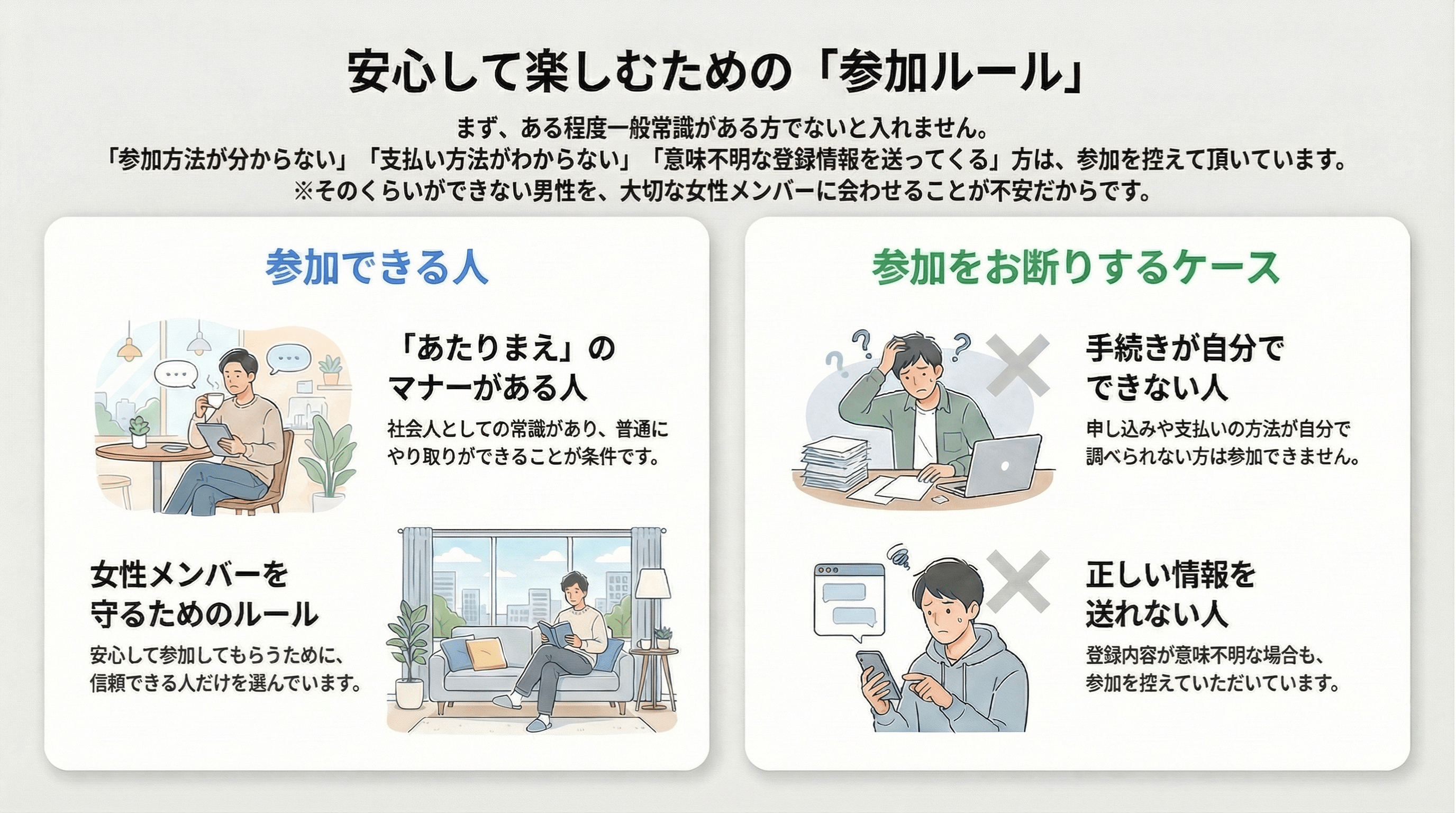 安心して楽しむための「参加ルール」

まず、ある程度一般常識がある方でないと入れません。
「参加方法が分からない」「支払い方法がわからない」「意味不明な登録情報を送ってくる」方は、参加を控えて頂いています。
※そのくらいができない男性を、大切な女性メンバーに会わせることが不安だからです。

参加できる人

「あたりまえ」のマナーがある人

社会人としての常識があり、普通にやり取りができることが条件です。

女性メンバーを守るためのルール

安心して参加してもらうために、信頼できる人だけを選んでいます。

参加をお断りするケース

手続きが自分でできない人

申し込みや支払いの方法が自分で調べられない方は参加できません。

正しい情報を送れない人

登録内容が意味不明な場合も、参加を控えていただいています。